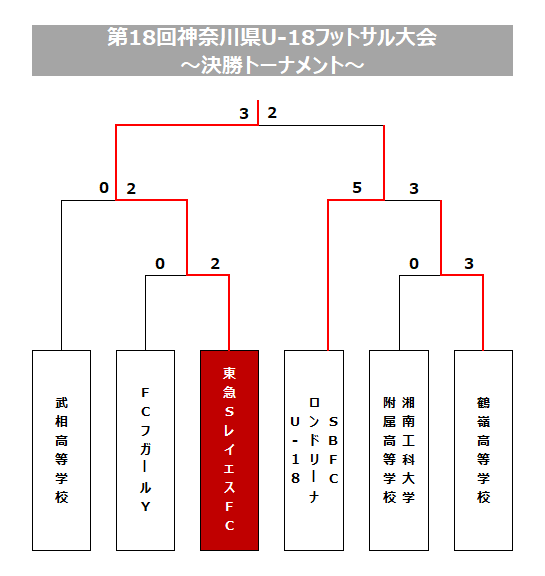 第18回神奈川県U-18フットサル大会
～決勝トーナメント～

3 2

0 2

5 3

0 2

0 3

武相高等学校

FCフガールY

東急SレイエスFC

SBFCロンドリーナU-18

湘南工科大学附属高等学校

鶴嶺高等学校